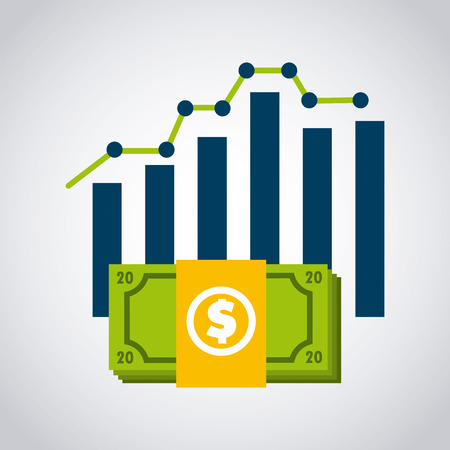 20 20
$
20 20