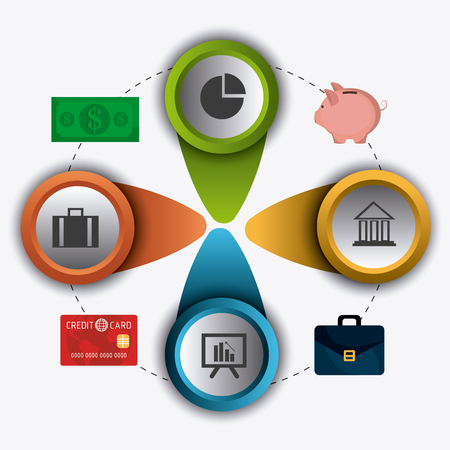 $ $ $

CREDIT CARD
0000 0000 0000 0000